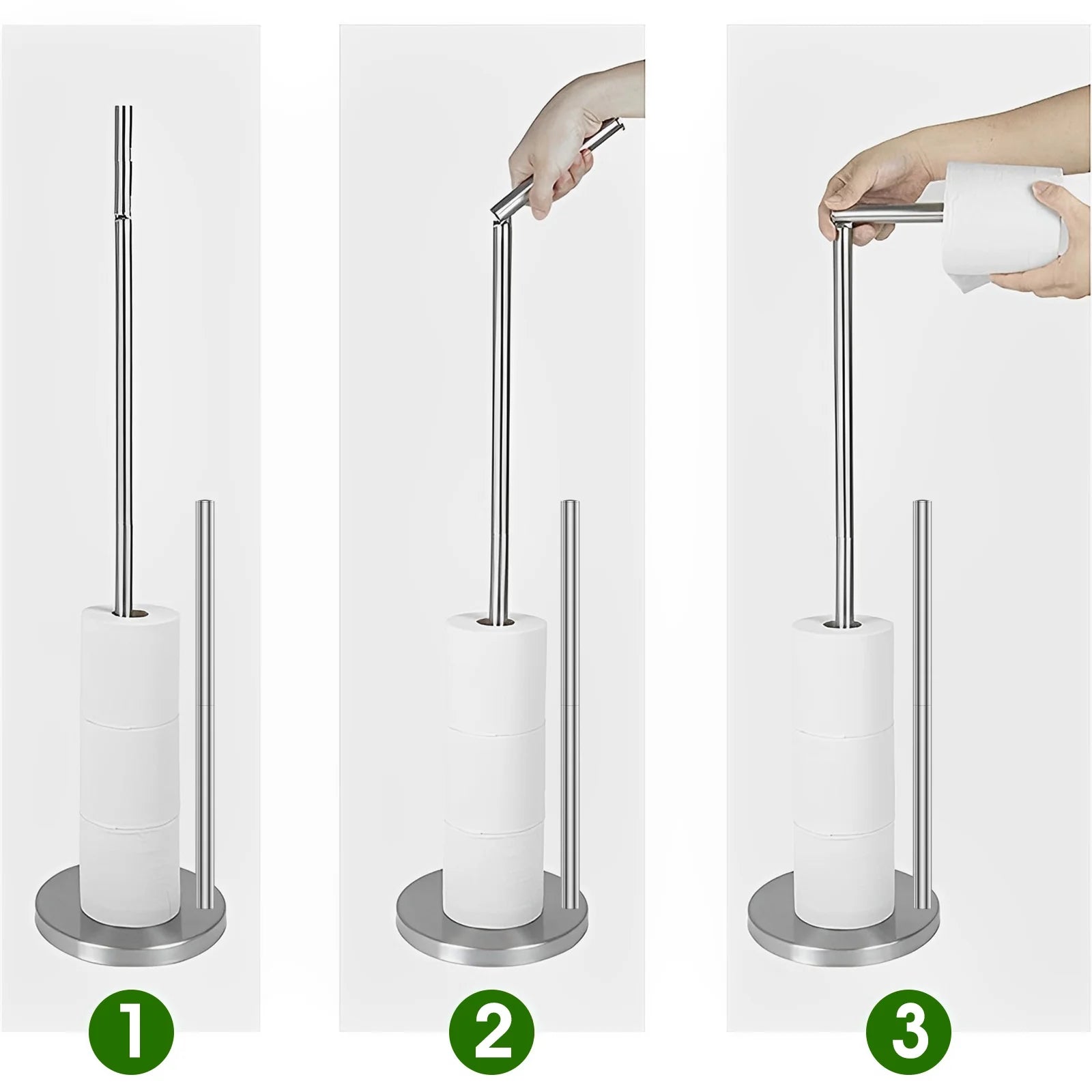 1

2

3