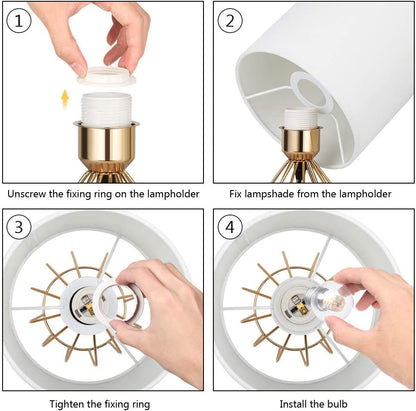 1

Unscrew the fixing ring on the lampholder

2

Fix lampshade from the lampholder

3

Tighten the fixing ring

4

Install the bulb